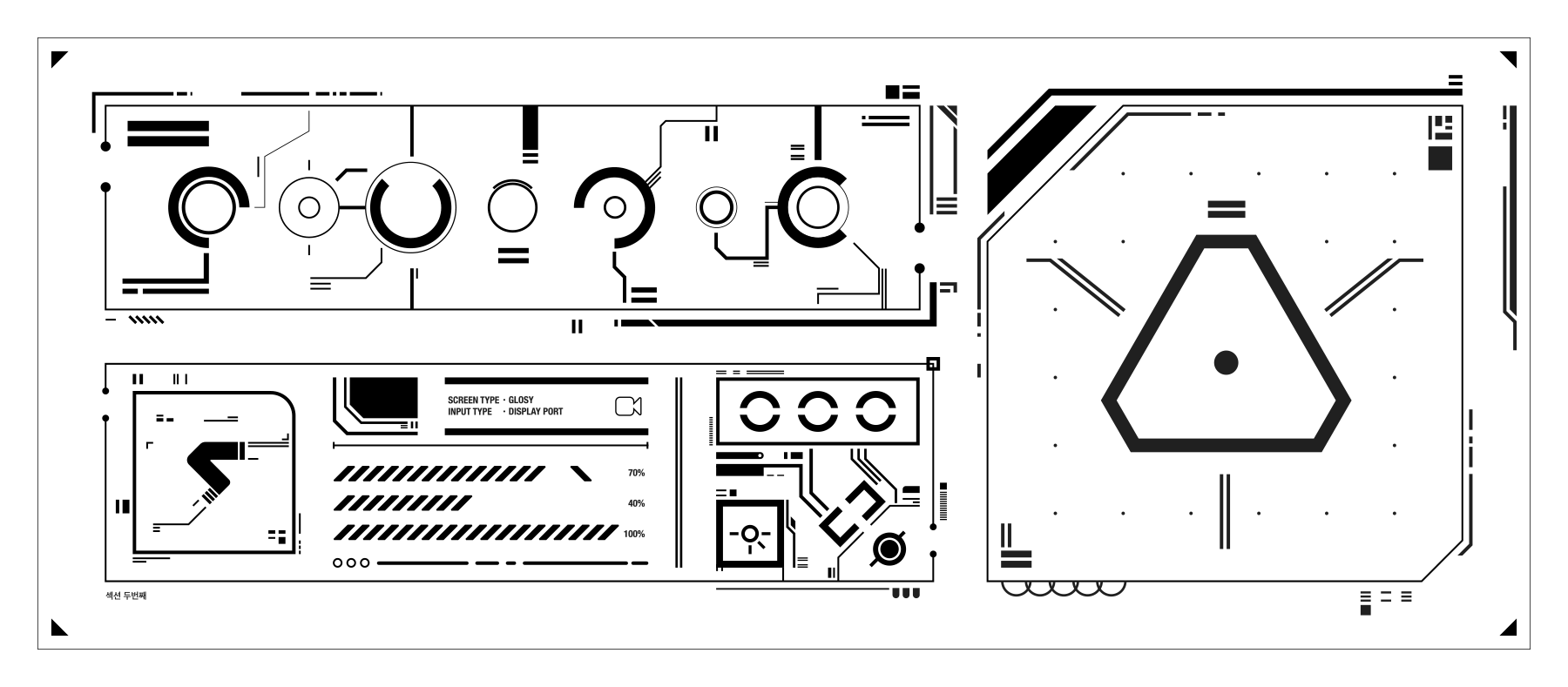 SCREEN TYPE · GLOSY
INPUT TYPE · DISPLAY PORT

70%

40%

100%

섹션 두번째