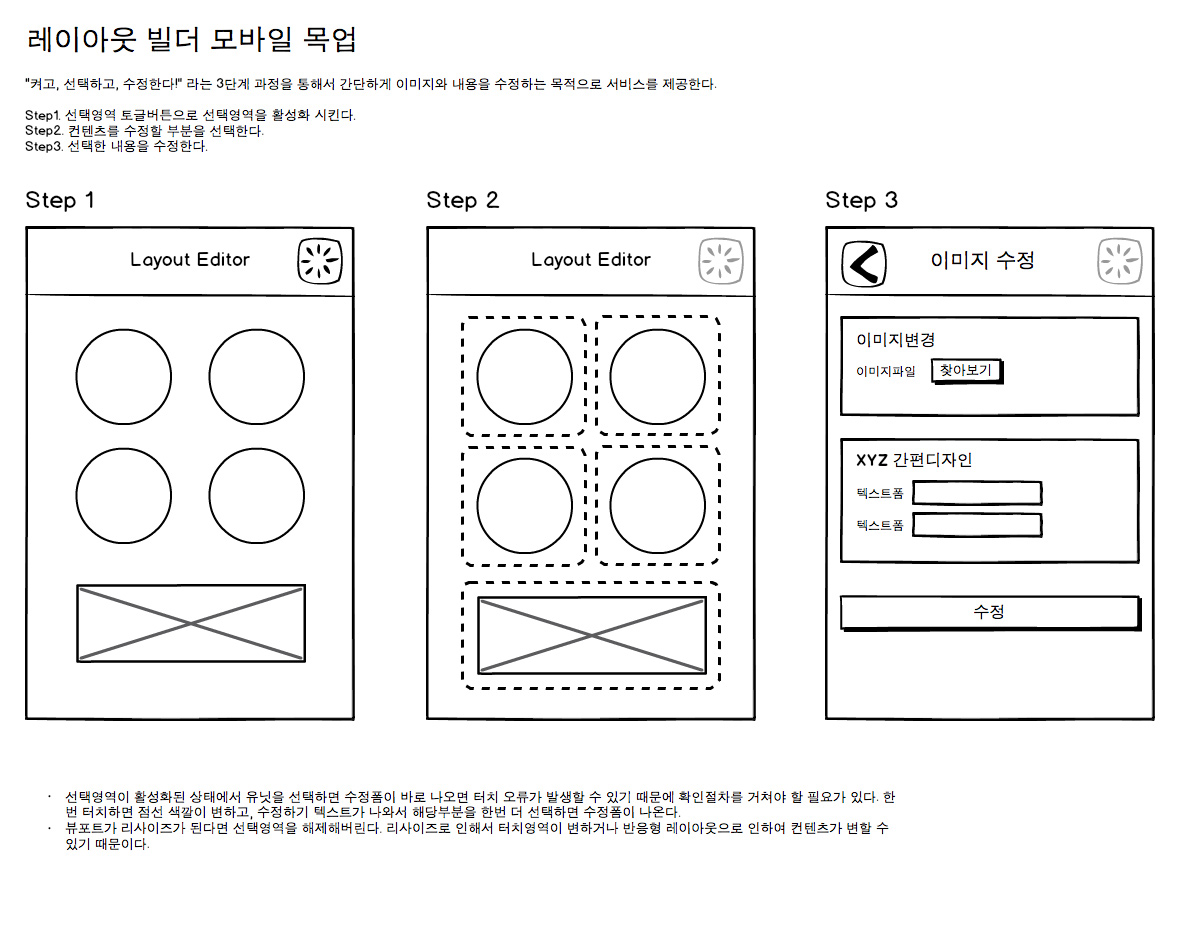 레이아웃 빌더 모바일 목업

"켜고, 선택하고, 수정한다!" 라는 3단계 과정을 통해서 간단하게 이미지와 내용을 수정하는 목적으로 서비스를 제공한다.

Step1. 선택영역 토글버튼으로 선택영역을 활성화 시킨다.
Step2. 컨텐츠를 수정할 부분을 선택한다.
Step3. 선택한 내용을 수정한다.

Step 1

Layout Editor

Step 2

Layout Editor

Step 3

이미지 수정

이미지변경

이미지파일 찾아보기

XYZ 간편디자인

텍스트폼

텍스트폼

수정

· 선택영역이 활성화된 상태에서 유닛을 선택하면 수정폼이 바로 나오면 터치 오류가 발생할 수 있기 때문에 확인절차를 거쳐야 할 필요가 있다. 한번 터치하면 점선 색깔이 변하고, 수정하기 텍스트가 나와서 해당부분을 한번 더 선택하면 수정폼이 나온다.
· 뷰포트가 리사이즈가 된다면 선택영역을 해제해버린다. 리사이즈로 인해서 터치영역이 변하거나 반응형 레이아웃으로 인하여 컨텐츠가 변할 수 있기 때문이다.